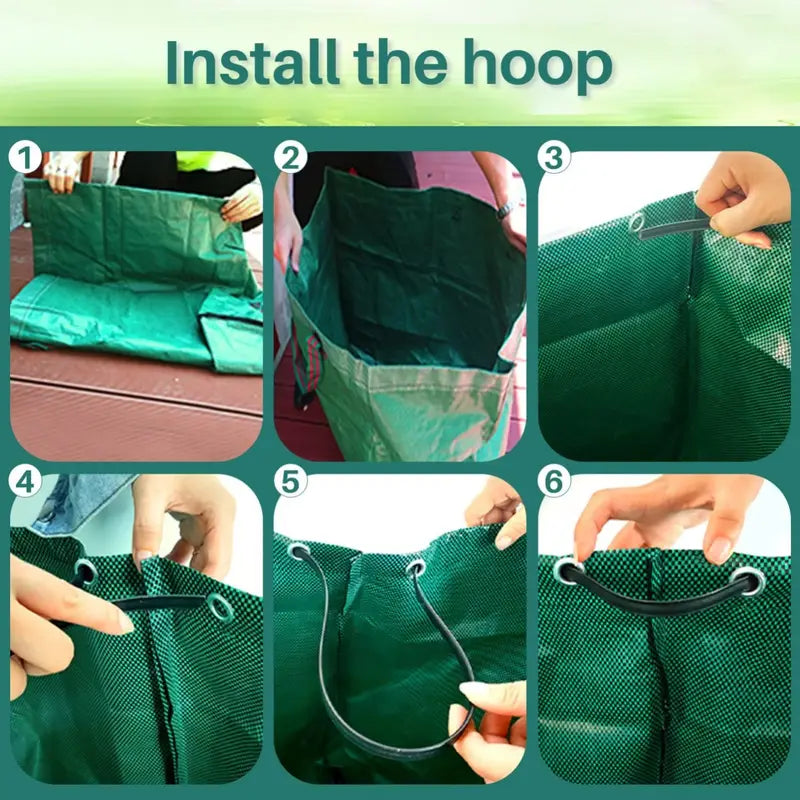 Install the hoop

1

2

3

4

5

6